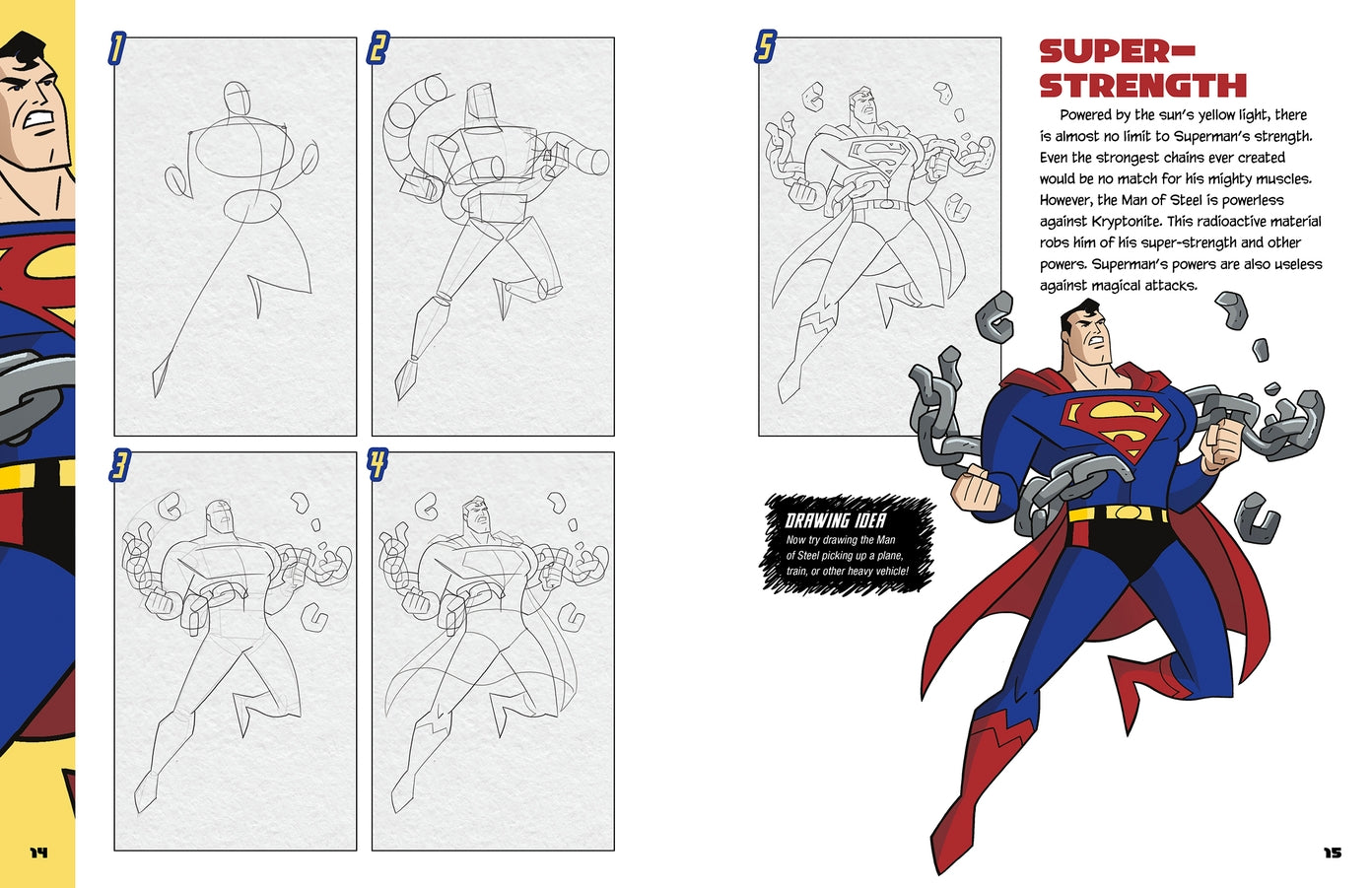 1

2

3

4

14

5

SUPER-STRENGTH

Powered by the sun's yellow light, there is almost no limit to Superman's strength. Even the strongest chains ever created would be no match for his mighty muscles. However, the Man of Steel is powerless against Kryptonite. This radioactive material robs him of his super-strength and other powers. Superman's powers are also useless against magical attacks.

DRAWING IDEA
Now try drawing the Man of Steel picking up a plane, train, or other heavy vehicle!

15